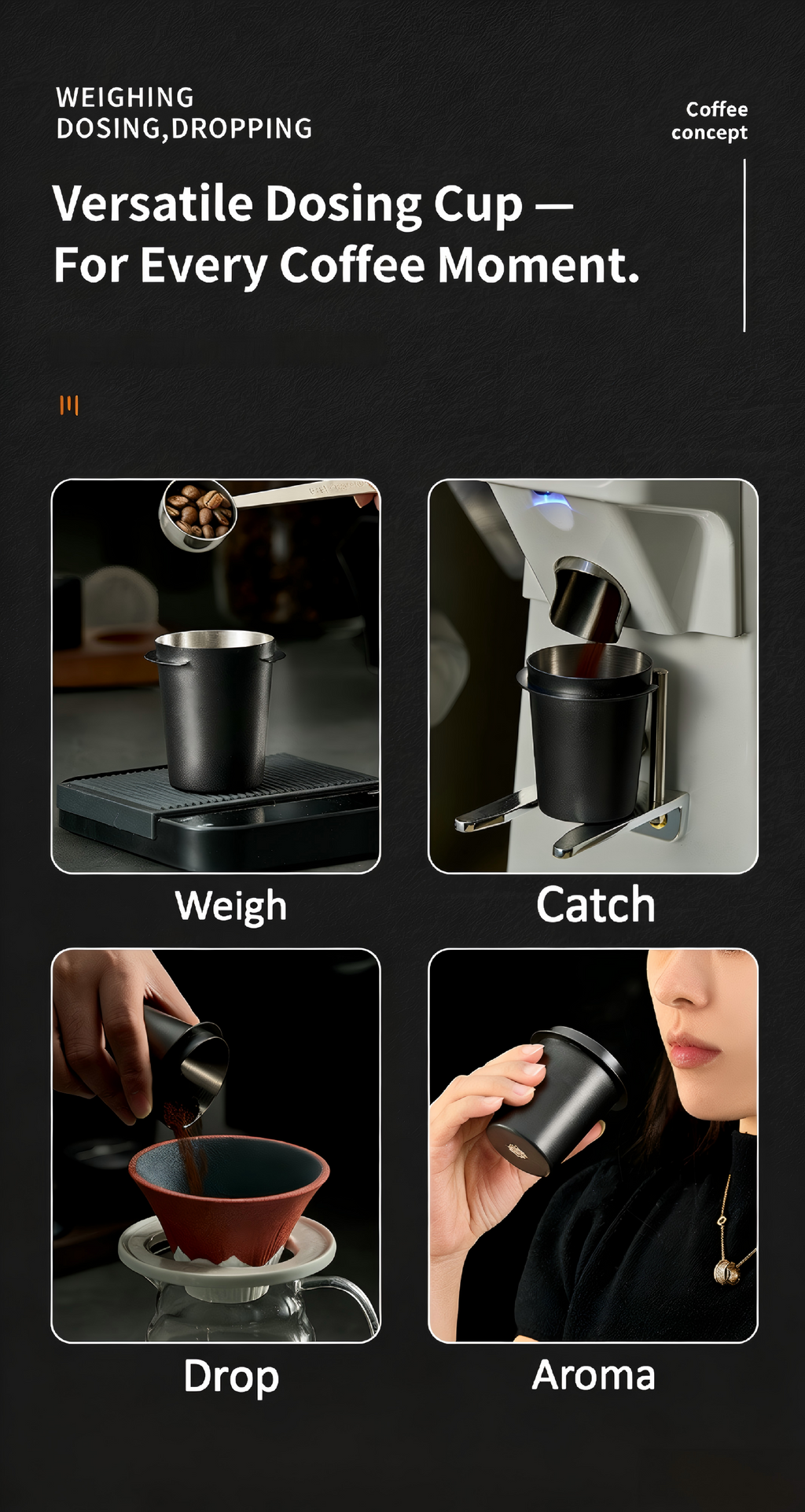 WEIGHING
DOSING,DROPPING

Coffee
concept

Versatile Dosing Cup —
For Every Coffee Moment.

Weigh

Catch

Drop

Aroma