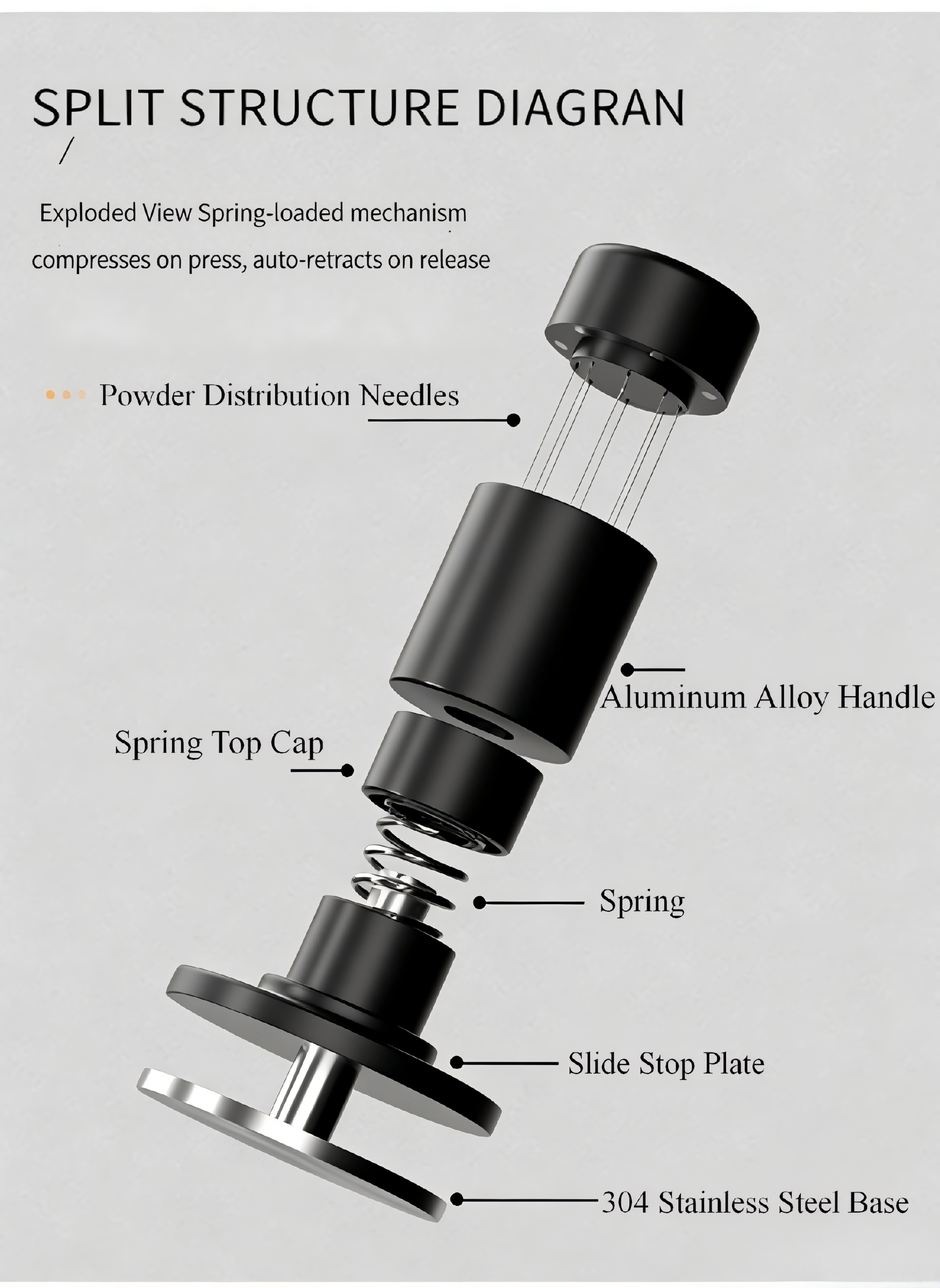 SPLIT STRUCTURE DIAGRAN

/

Exploded View Spring-loaded mechanism compresses on press, auto-retracts on release

Powder Distribution Needles

Aluminum Alloy Handle

Spring Top Cap

Spring

Slide Stop Plate

304 Stainless Steel Base