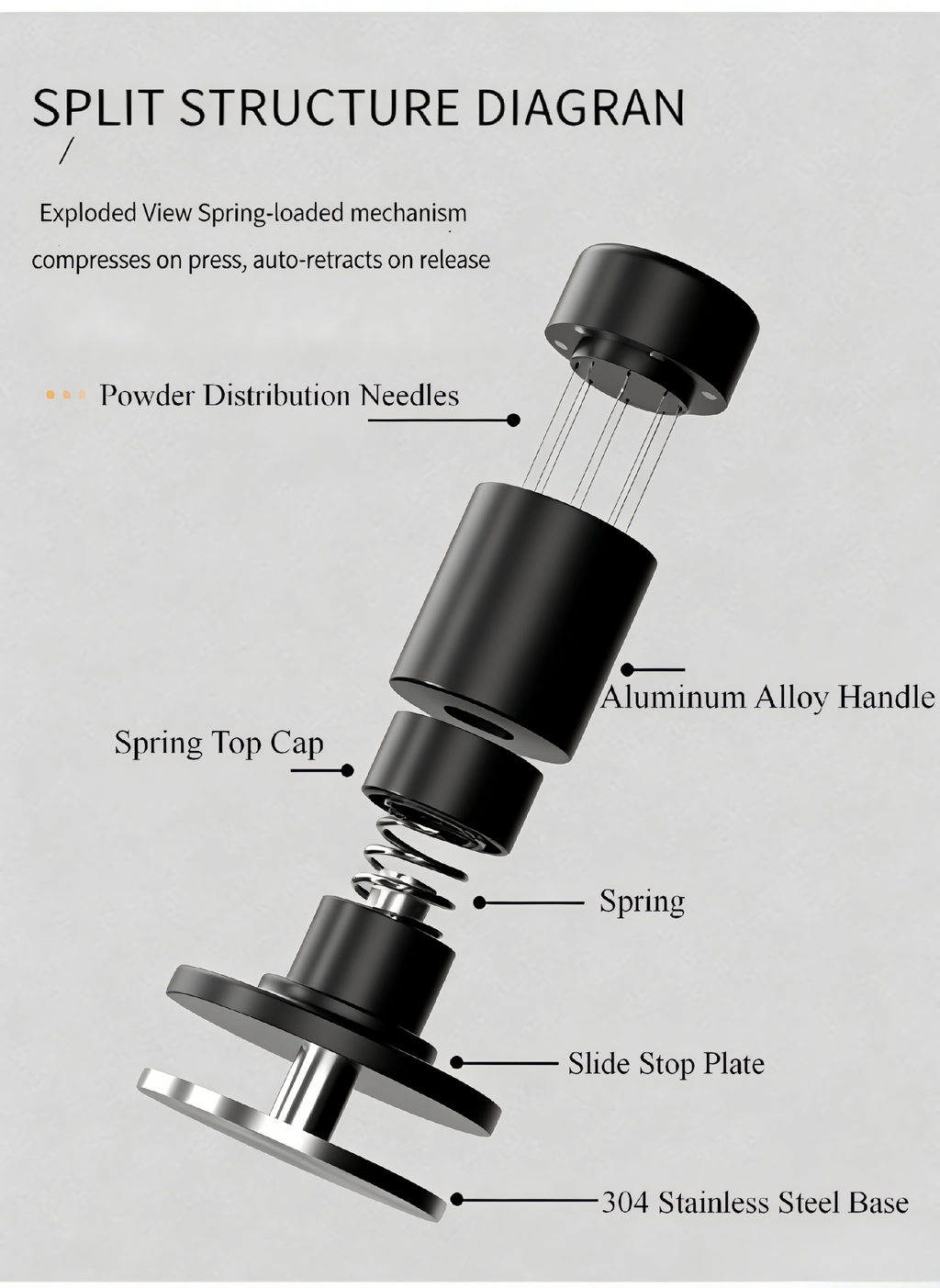 SPLIT STRUCTURE DIAGRAN

/

Exploded View Spring-loaded mechanism compresses on press, auto-retracts on release

Powder Distribution Needles

Aluminum Alloy Handle

Spring Top Cap

Spring

Slide Stop Plate

304 Stainless Steel Base